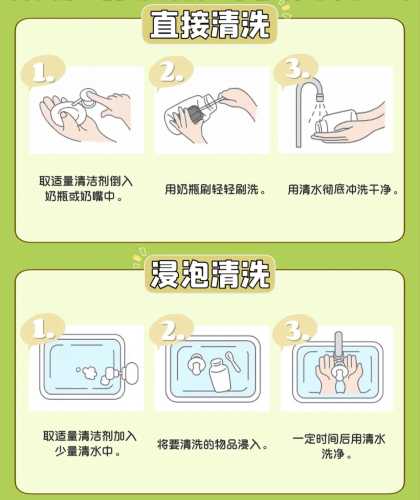 直接清洗

1.

取适量清洁剂倒入奶瓶或奶嘴中。

2.

用奶瓶刷轻轻刷洗。

3.

用清水彻底冲洗干净。

浸泡清洗

1.

取适量清洁剂加入少量清水中。

2.

将要清洗的物品浸入。

3.

一定时间后用清水洗净。