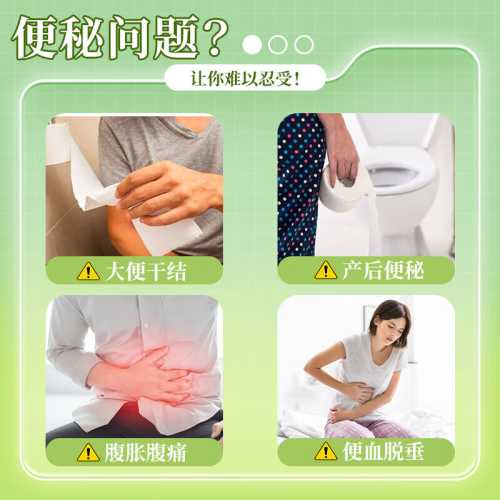 便秘问题？

让你难以忍受！

大便干结

产后便秘

腹胀腹痛

便血脱垂